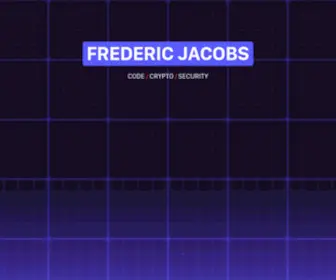 FREDERIC JACOBS

CODE / CRYPTO / SECURITY